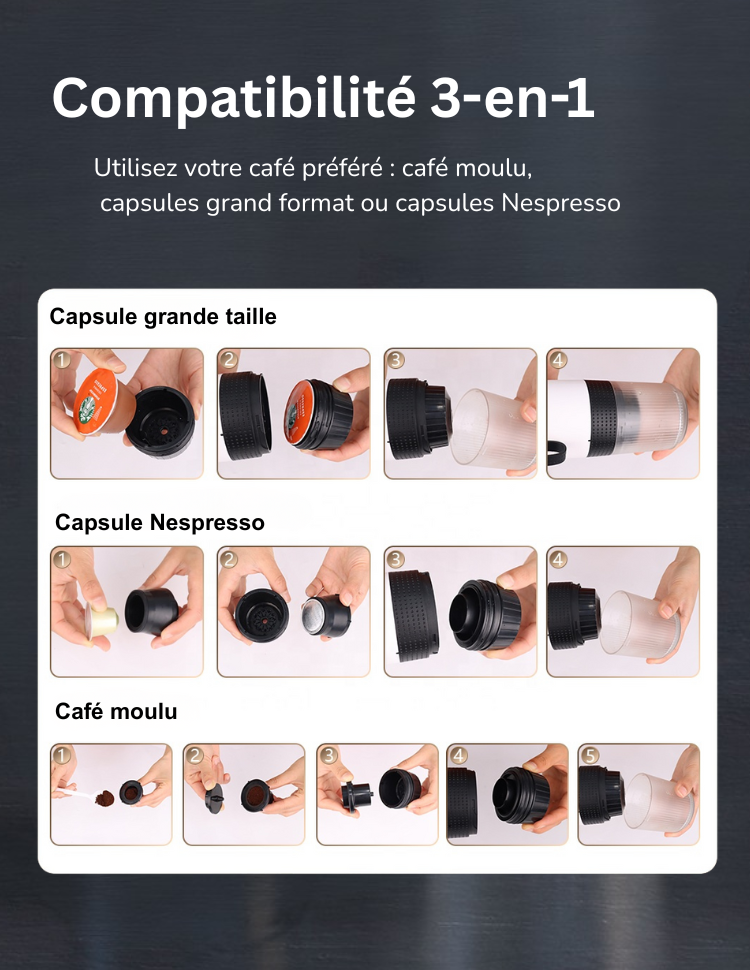 Compatibilité 3-en-1

Utilisez votre café préféré : café moulu, capsules grand format ou capsules Nespresso

Capsule grande taille

1 2 3 4

Capsule Nespresso

1 2 3 4

Café moulu

1 2 3 4 5